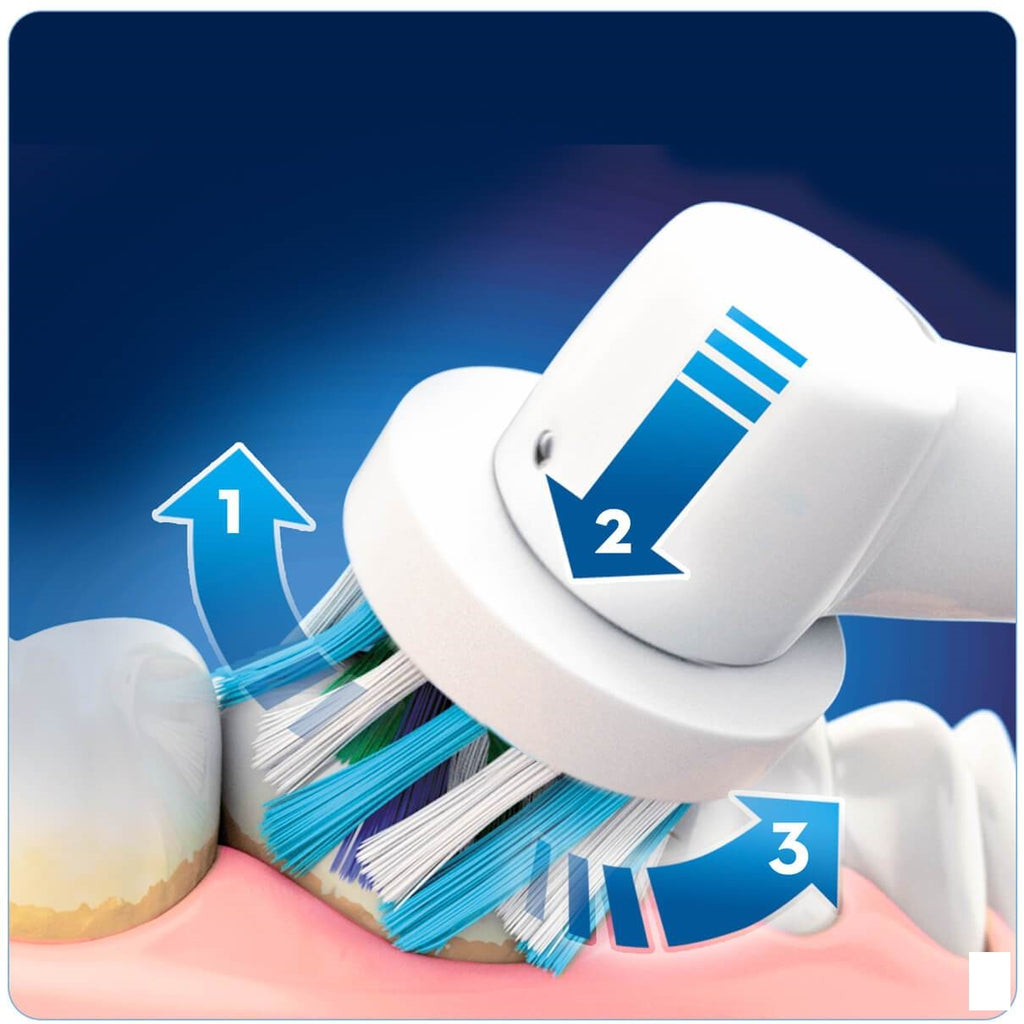 1
2
3